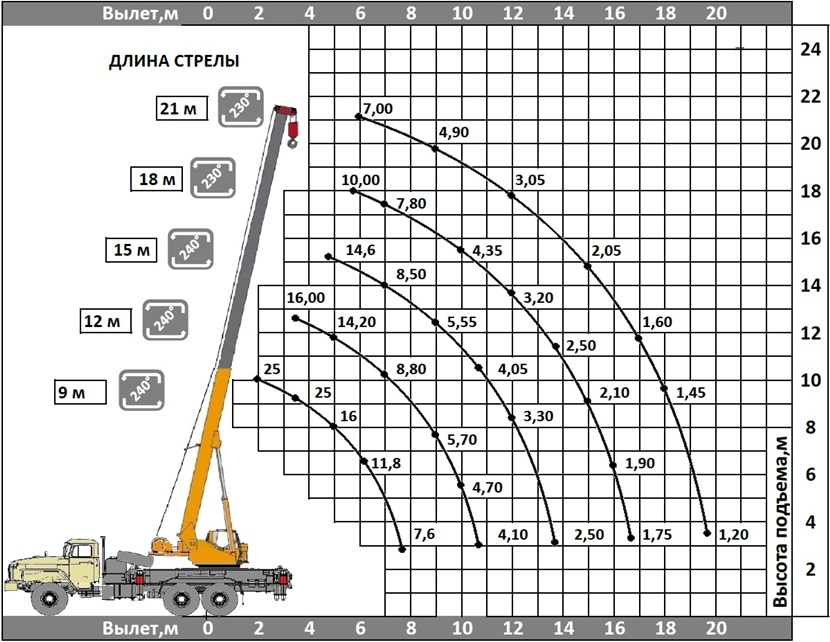 Вылет,м 0 2 4 6 8 10 12 14 16 18 20

ДЛИНА СТРЕЛЫ

21 м 230°
18 м 230°
15 м 240°
12 м 240°
9 м 240°

7,00
4,90
3,05
2,05
1,60
1,45
1,20

10,00
7,80
4,35
3,20
2,50
2,10
1,90
1,75

14,6
8,50
5,55
4,05
3,30
2,50

16,00
14,20
8,80
5,70
4,70
4,10

25
25
16
11,8
7,6

24
22
20
18
16
14
12
10
8
6
4
2

Высота подъема,м

Вылет,м 0 2 4 6 8 10 12 14 16 18 20